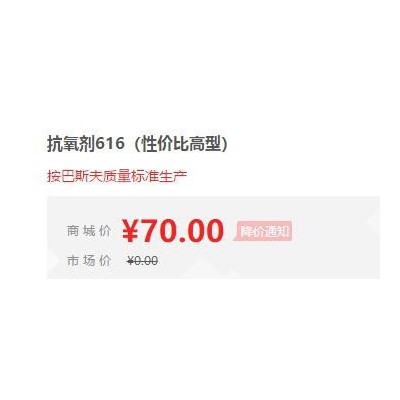 抗氧剂616（性价比高型）

按巴斯夫质量标准生产

商城价 ¥70.00 降价通知

市场价 ¥0.00