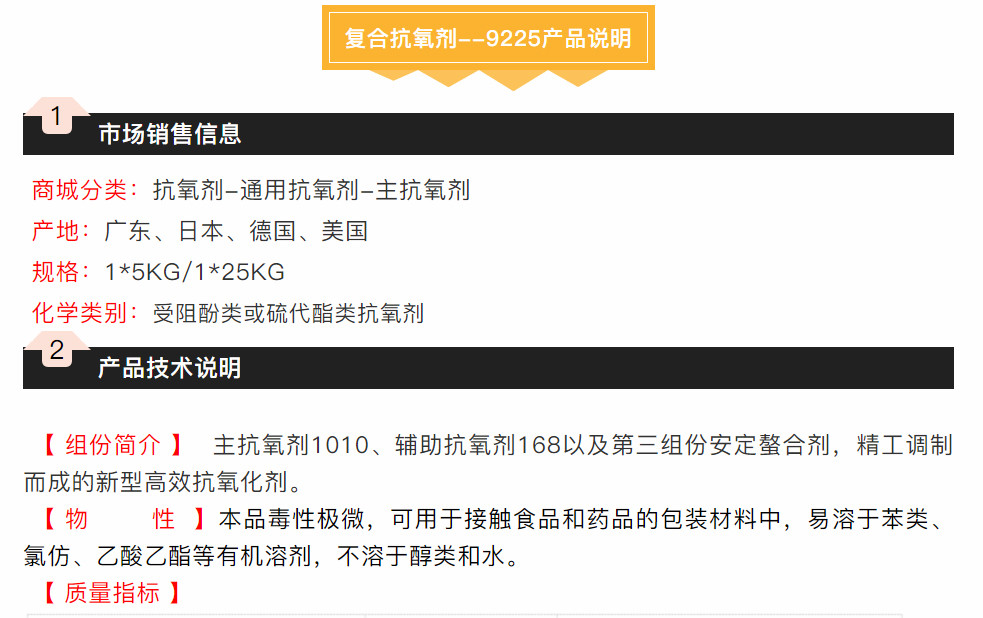 复合抗氧剂--9225产品说明

1 市场销售信息

商城分类：抗氧剂–通用抗氧剂–主抗氧剂

产地：广东、日本、德国、美国

规格：1*5KG/1*25KG

化学类别：受阻酚类或硫代酯类抗氧剂

2 产品技术说明

【 组份简介 】 主抗氧剂1010、辅助抗氧剂168以及第三组份安定螯合剂，精工调制而成的新型高效抗氧化剂。

【 物 性 】本品毒性极微，可用于接触食品和药品的包装材料中，易溶于苯类、氯仿、乙酸乙酯等有机溶剂，不溶于醇类和水。

【 质量指标 】